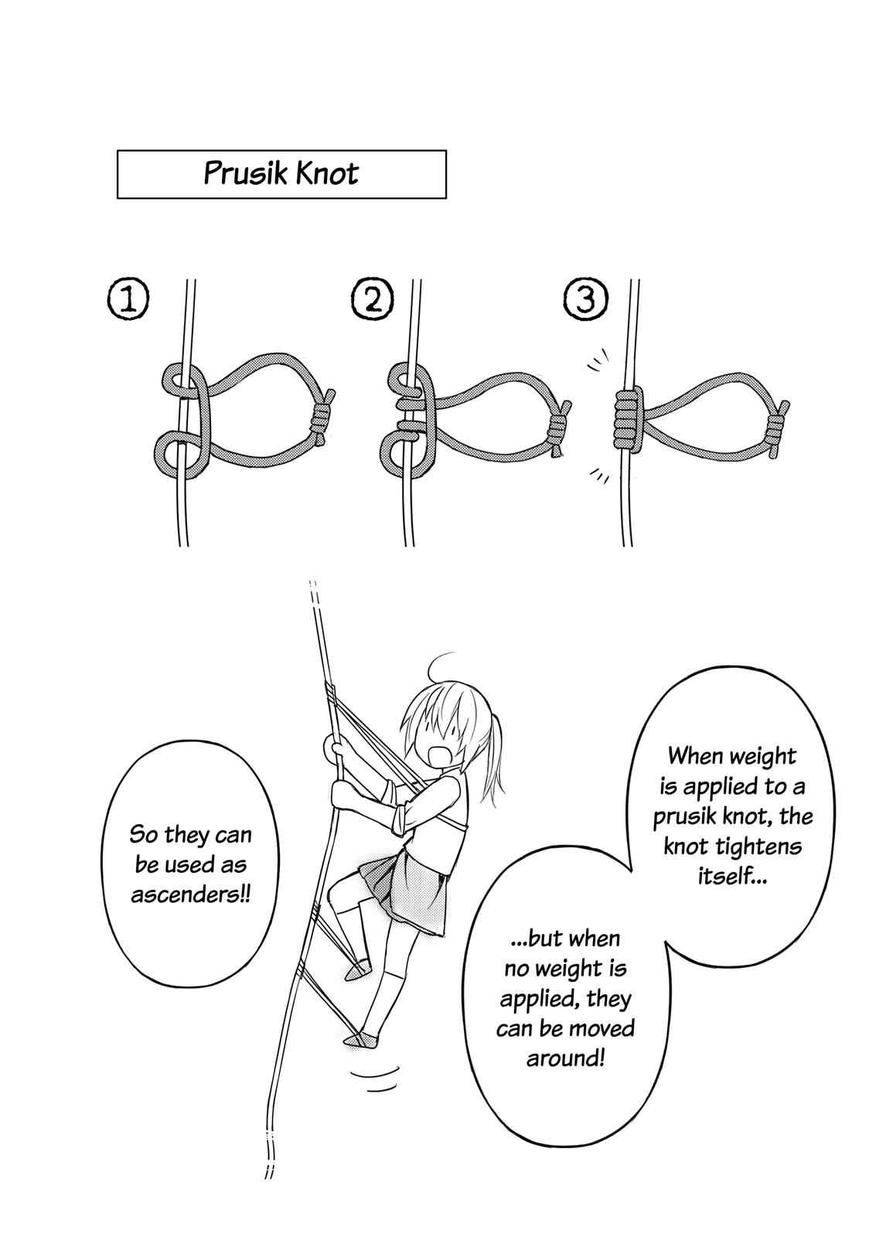 Prusik Knot

①

②

③

When weight is applied to a prusik knot, the knot tightens itself...

...but when no weight is applied, they can be moved around!

So they can be used as ascenders!!