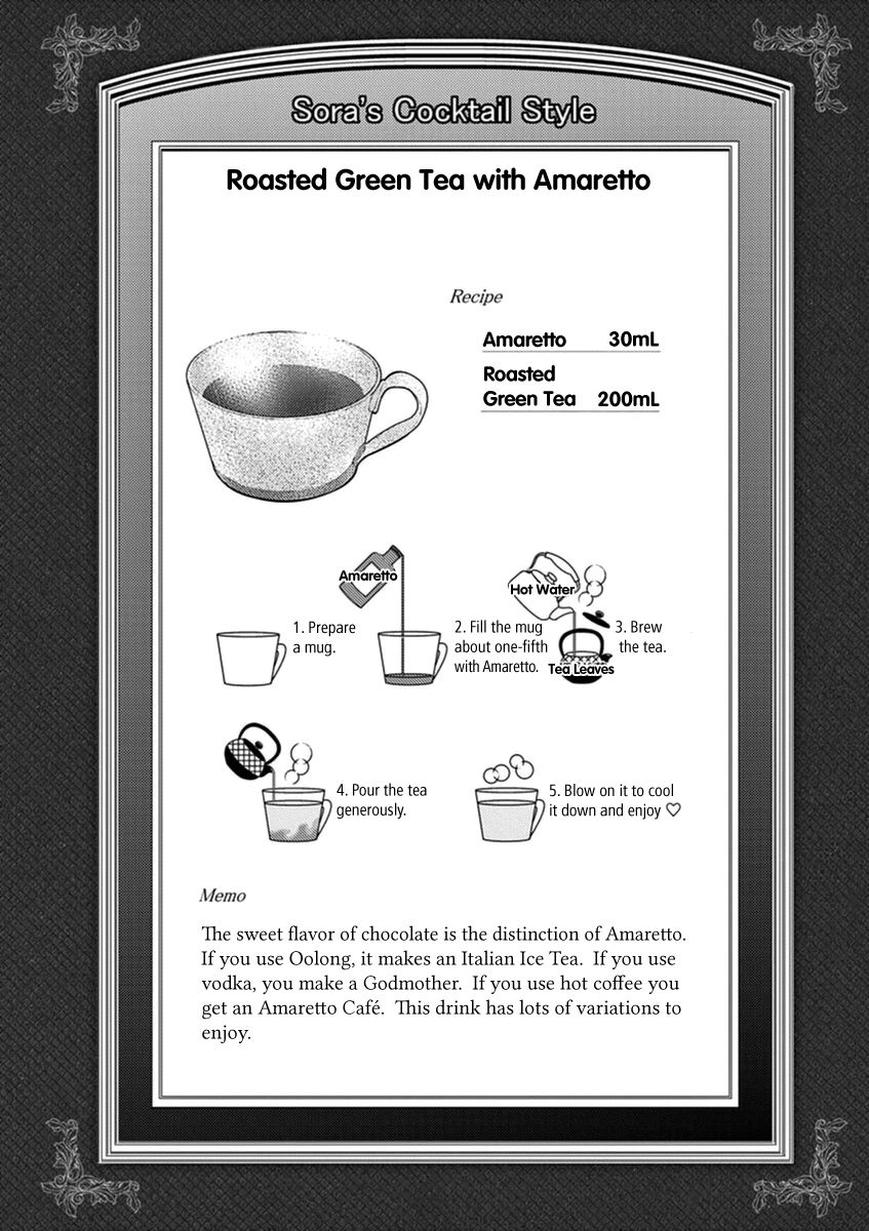 Sora's Cocktail Style

Roasted Green Tea with Amaretto

Recipe

| Amaretto | 30mL |
|---|---|
| Roasted Green Tea | 200mL |

1. Prepare a mug.

Amaretto

2. Fill the mug about one-fifth with Amaretto.

Hot Water

Tea Leaves

3. Brew the tea.

4. Pour the tea generously.

5. Blow on it to cool it down and enjoy ♡

Memo

The sweet flavor of chocolate is the distinction of Amaretto. If you use Oolong, it makes an Italian Ice Tea. If you use vodka, you make a Godmother. If you use hot coffee you get an Amaretto Café. This drink has lots of variations to enjoy.