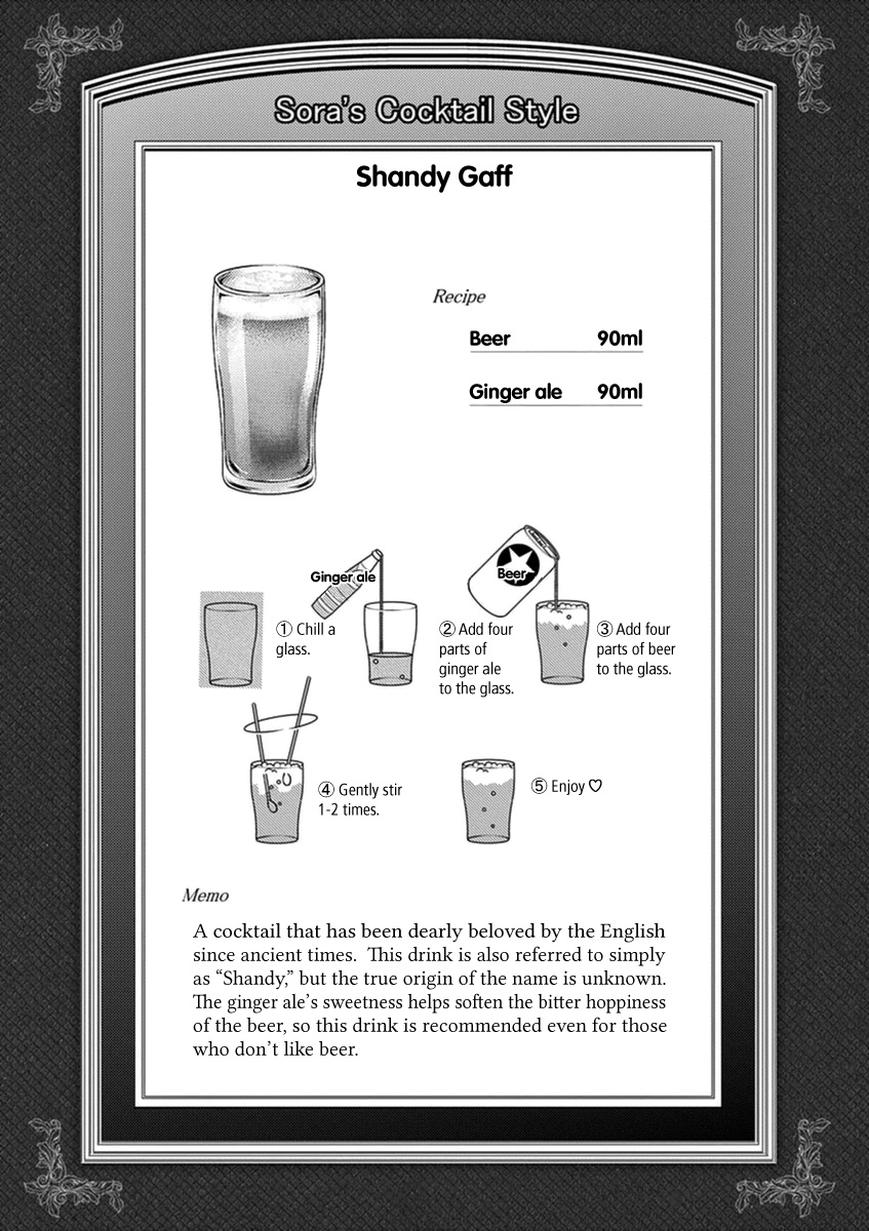 Sora's Cocktail Style

Shandy Gaff

Recipe

| Beer | 90ml |
|---|---|
| Ginger ale | 90ml |

Ginger ale

Beer

① Chill a glass.

② Add four parts of ginger ale to the glass.

③ Add four parts of beer to the glass.

④ Gently stir 1-2 times.

⑤ Enjoy ♡

Memo

A cocktail that has been dearly beloved by the English since ancient times. This drink is also referred to simply as "Shandy," but the true origin of the name is unknown. The ginger ale's sweetness helps soften the bitter hoppiness of the beer, so this drink is recommended even for those who don't like beer.