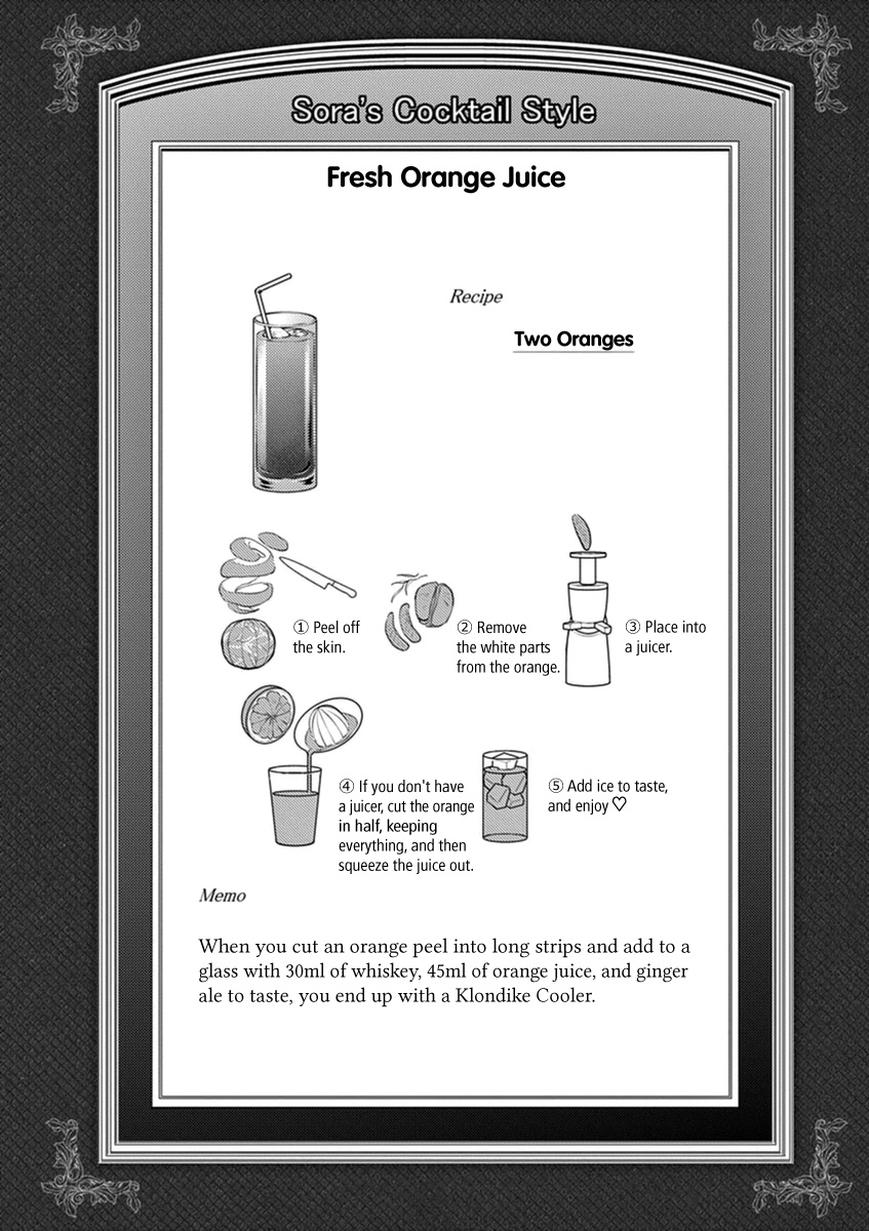 Sora's Cocktail Style

Fresh Orange Juice

Recipe

Two Oranges

① Peel off the skin.

② Remove the white parts from the orange.

③ Place into a juicer.

④ If you don't have a juicer, cut the orange in half, keeping everything, and then squeeze the juice out.

⑤ Add ice to taste, and enjoy ♡

Memo

When you cut an orange peel into long strips and add to a glass with 30ml of whiskey, 45ml of orange juice, and ginger ale to taste, you end up with a Klondike Cooler.