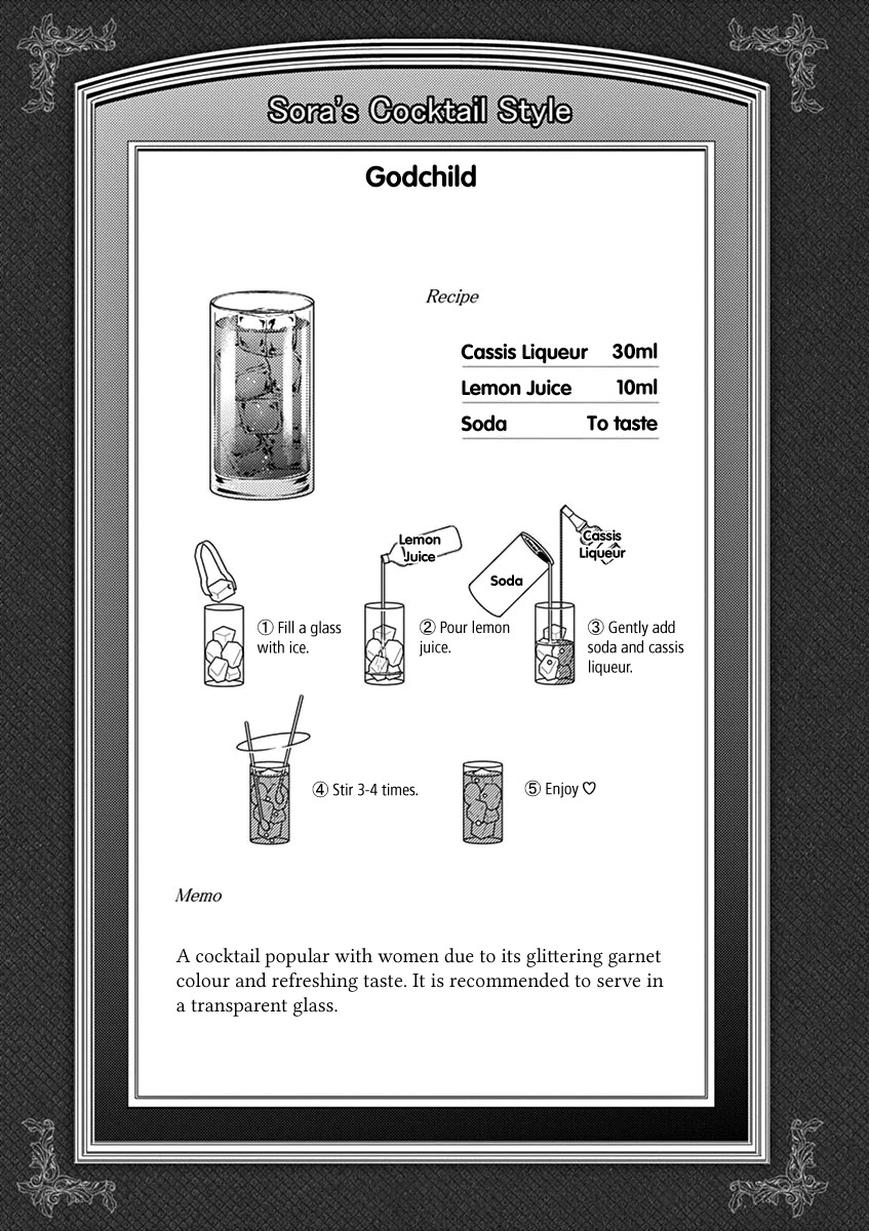 Sora's Cocktail Style

Godchild

Recipe

| Cassis Liqueur | 30ml |
|---|---|
| Lemon Juice | 10ml |
| Soda | To taste |

① Fill a glass with ice.

Lemon Juice

② Pour lemon juice.

Soda

Cassis Liqueur

③ Gently add soda and cassis liqueur.

④ Stir 3-4 times.

⑤ Enjoy ♡

Memo

A cocktail popular with women due to its glittering garnet colour and refreshing taste. It is recommended to serve in a transparent glass.